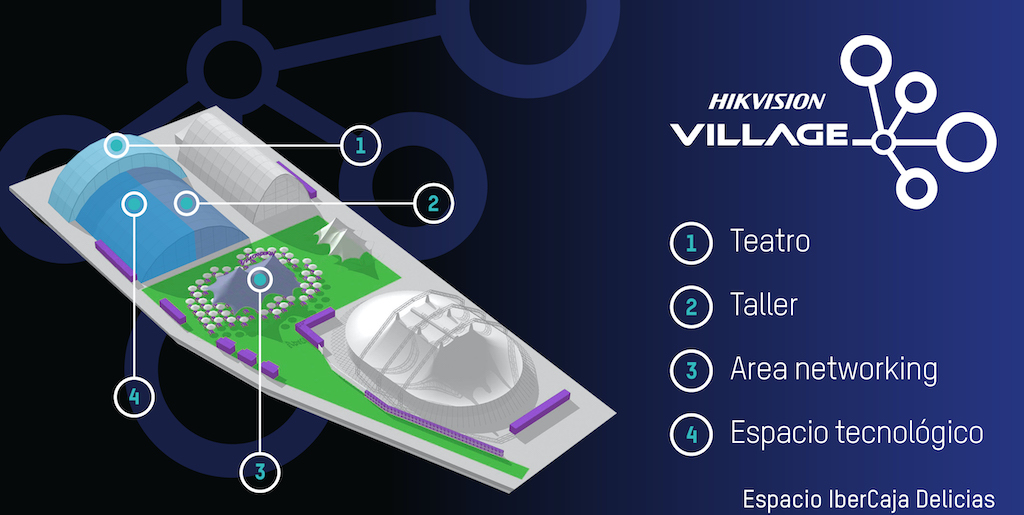 1
2
4
3

HIKVISION
VILLAGE

1 Teatro
2 Taller
3 Area networking
4 Espacio tecnológico

Espacio IberCaja Delicias