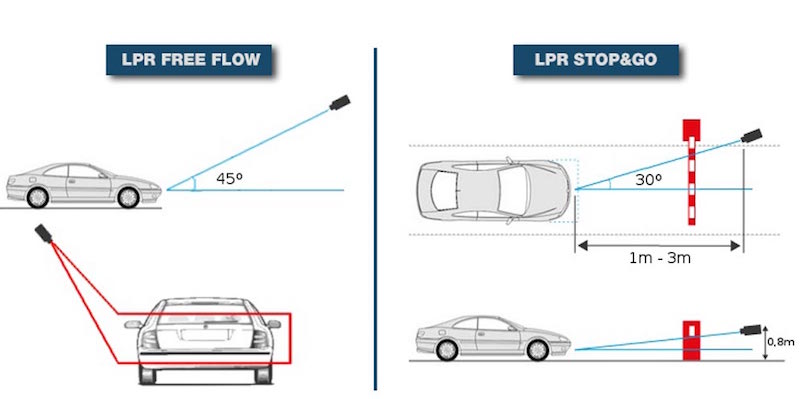 LPR FREE FLOW

45º

LPR STOP&GO

30º

1m - 3m

0,8m