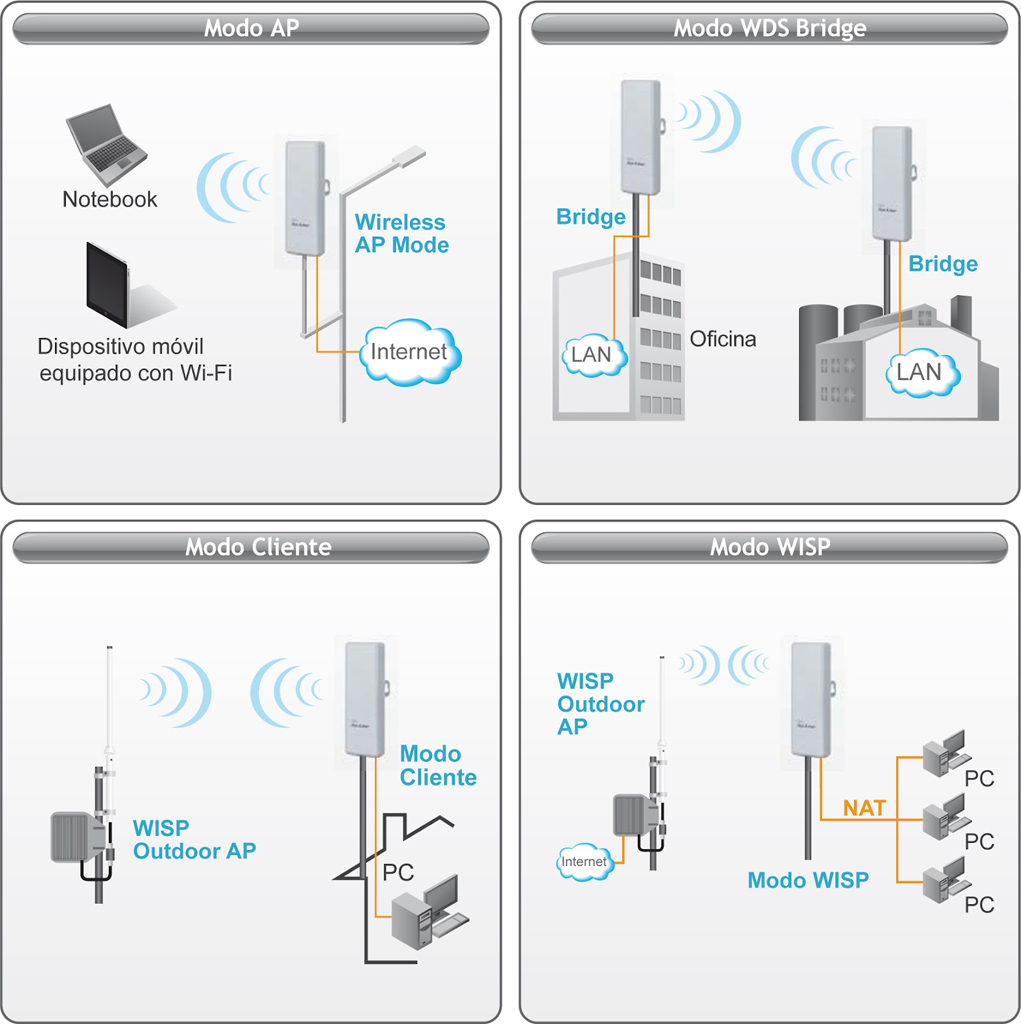 Modo AP

Notebook

Dispositivo móvil equipado con Wi-Fi

Wireless AP Mode

Internet

Modo WDS Bridge

Bridge

LAN

Oficina

Bridge

LAN

Modo Cliente

WISP Outdoor AP

Modo Cliente

PC

Modo WISP

WISP Outdoor AP

Internet

NAT

Modo WISP

PC

PC

PC